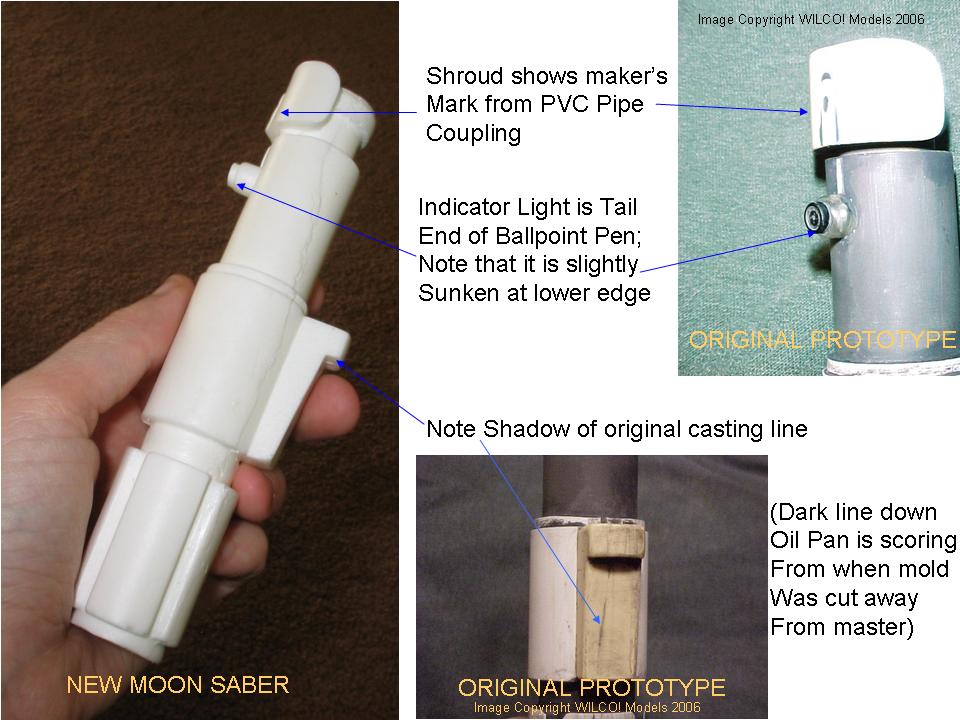 Image Copyright WILCO! Models 2006

Shroud shows maker's Mark from PVC Pipe Coupling

Indicator Light is Tail End of Ballpoint Pen; Note that it is slightly Sunken at lower edge

ORIGINAL PROTOTYPE

Note Shadow of original casting line

(Dark line down Oil Pan is scoring From when mold Was cut away From master)

NEW MOON SABER

ORIGINAL PROTOTYPE
Image Copyright WILCO! Models 2006